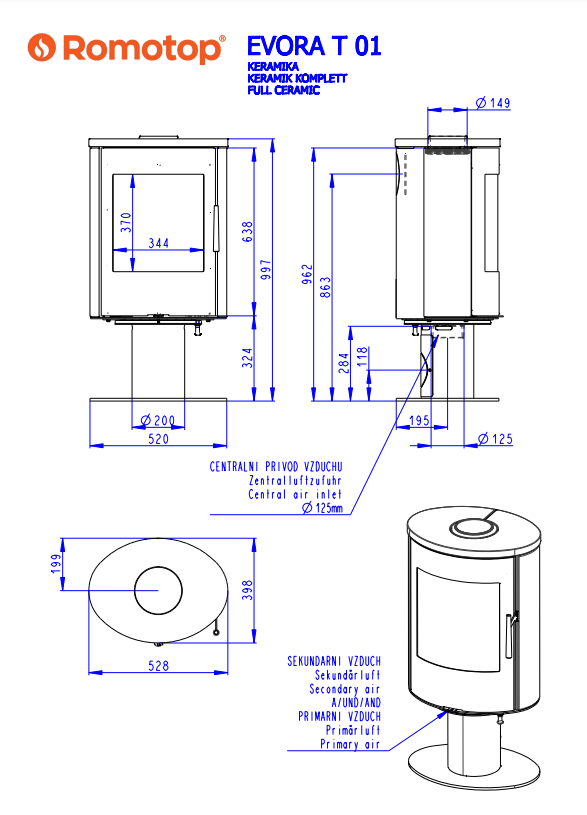 Romotop®

EVORA T 01
KERAMIKA
KERAMIK KOMPLETT
FULL CERAMIC

370
344
638
997
324
Ø 200
520

Ø 149
962
863
284
118
195
Ø 125

CENTRALNI PRIVOD VZDUCHU
Zentralluftzufuhr
Central air inlet
Ø 125mm

199
398
528

SEKUNDARNI VZDUCH
Sekundärluft
Secondary air
A/UND/AND
PRIMARNI VZDUCH
Primärluft
Primary air