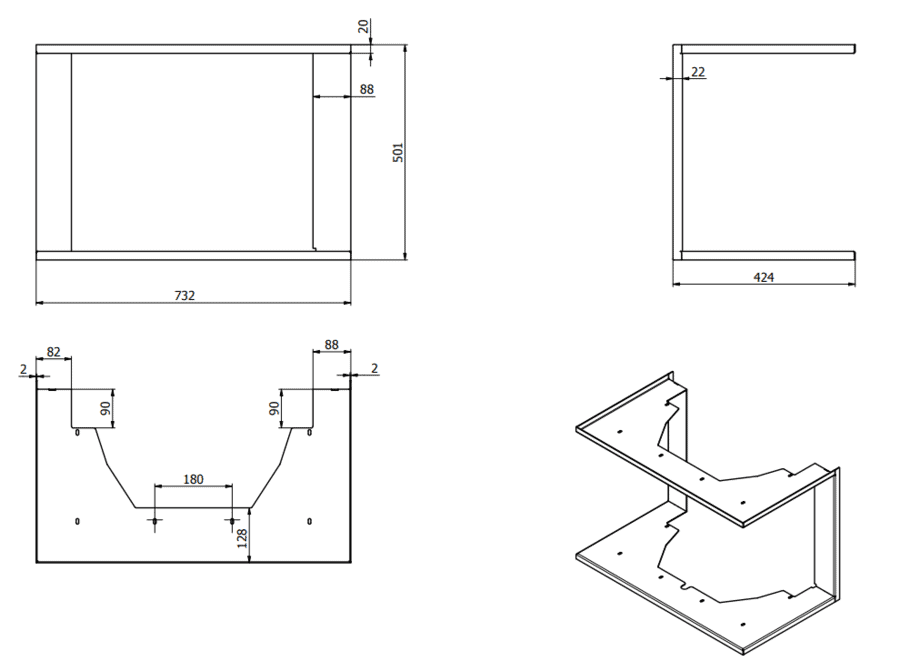 20
88
501
732
22
424
82
2
88
2
90
90
180
128