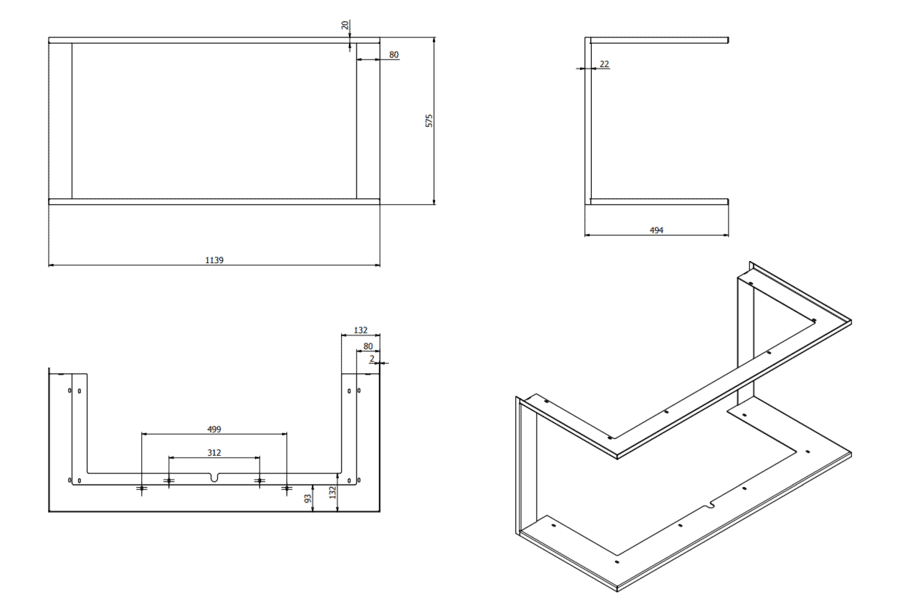 20
80
575
1139
22
494
132
80
2
499
312
93
132